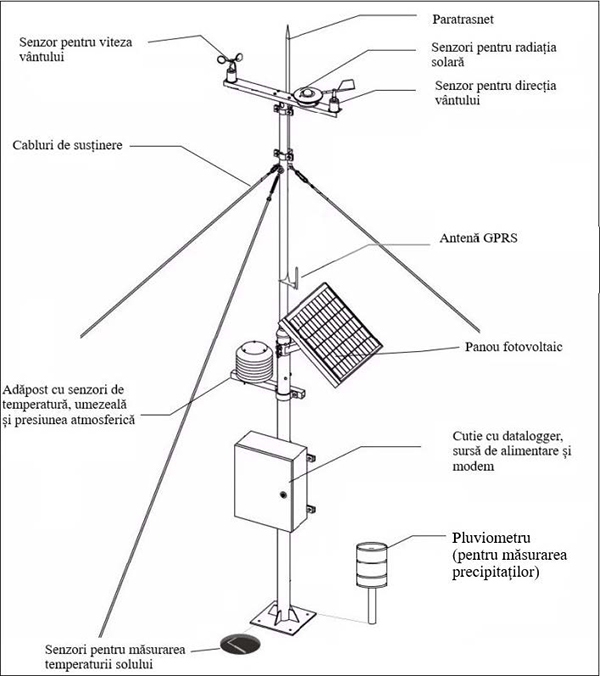 Paratrasnet

Senzor pentru viteza vântului

Senzori pentru radiația solară

Senzor pentru direcția vântului

Cabluri de susținere

Antenă GPRS

Panou fotovoltaic

Adăpost cu senzori de temperatură, umezeală și presiunea atmosferică

Cutie cu datalogger, sursă de alimentare și modem

Pluviometru (pentru măsurarea precipitaților)

Senzori pentru măsurarea temperaturii solului